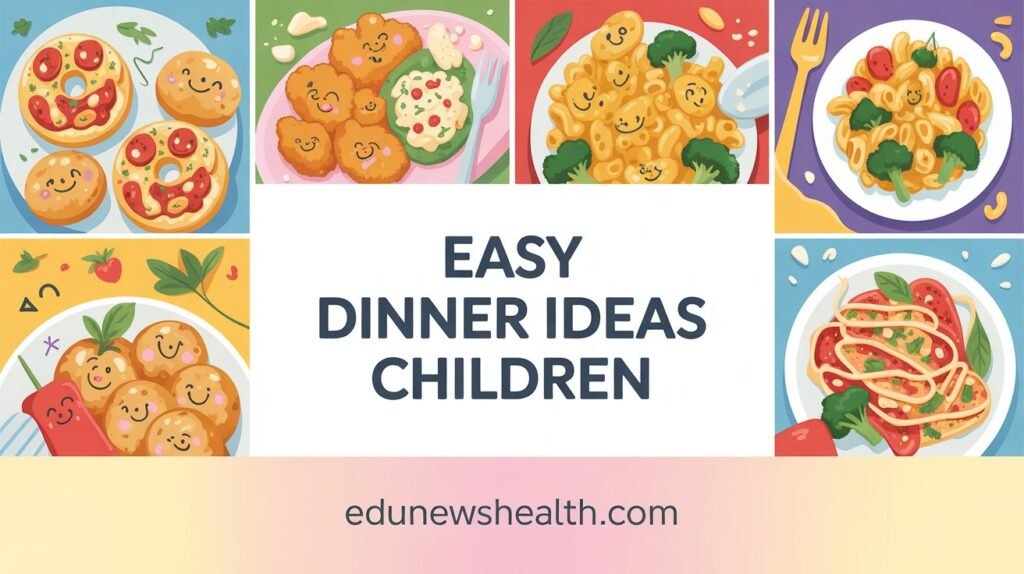 EASY
DINNER IDEAS
CHILDREN

edunewshealth.com