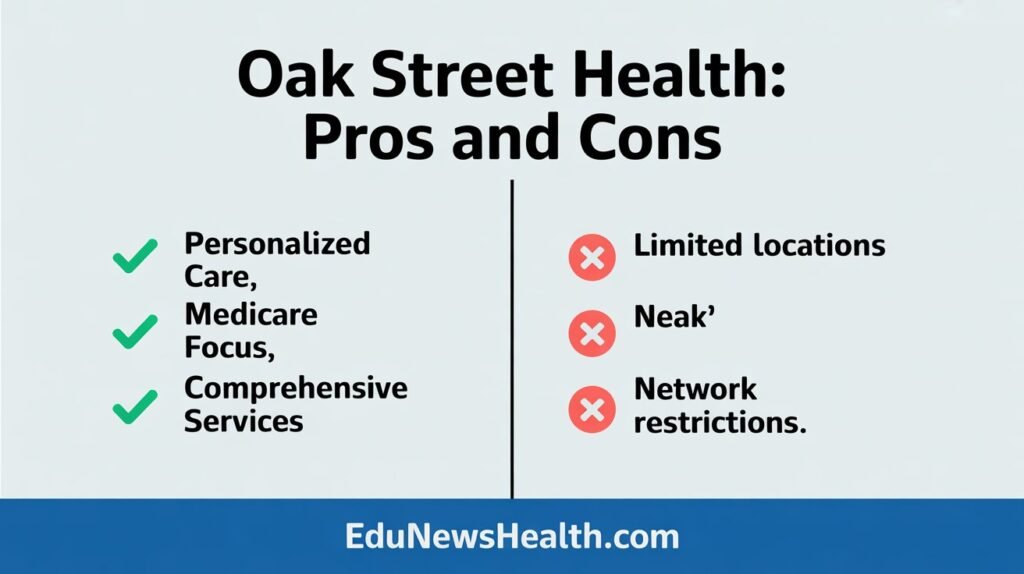 Oak Street Health:
Pros and Cons

Personalized Care,

Medicare Focus,

Comprehensive Services

Limited locations

Neak'

Network restrictions.

EduNewsHealth.com