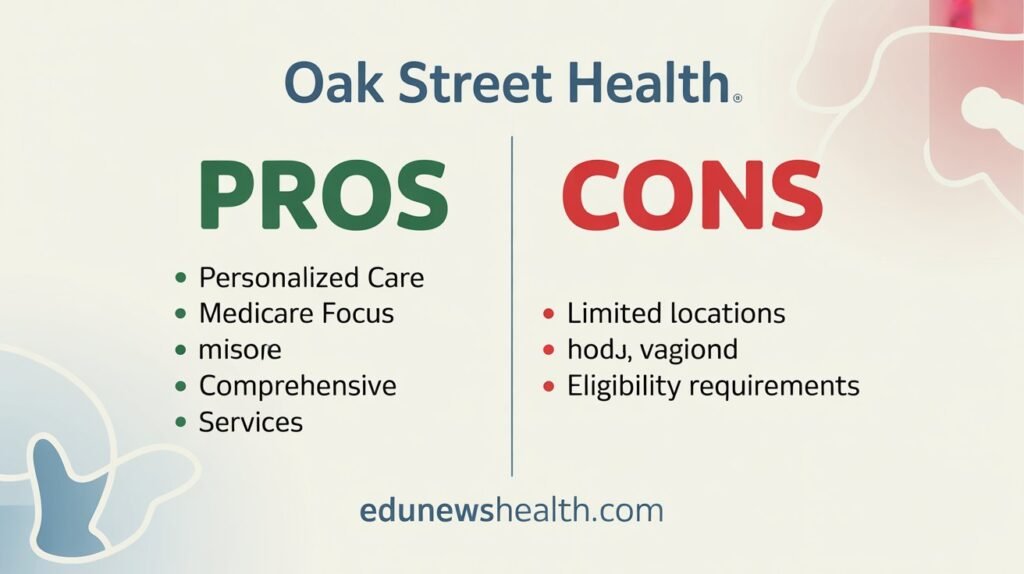 Oak Street Health®

PROS

• Personalized Care
• Medicare Focus
• misore
• Comprehensive
• Services

CONS

• Limited locations
• hodJ, vagiond
• Eligibility requirements

edunewshealth.com