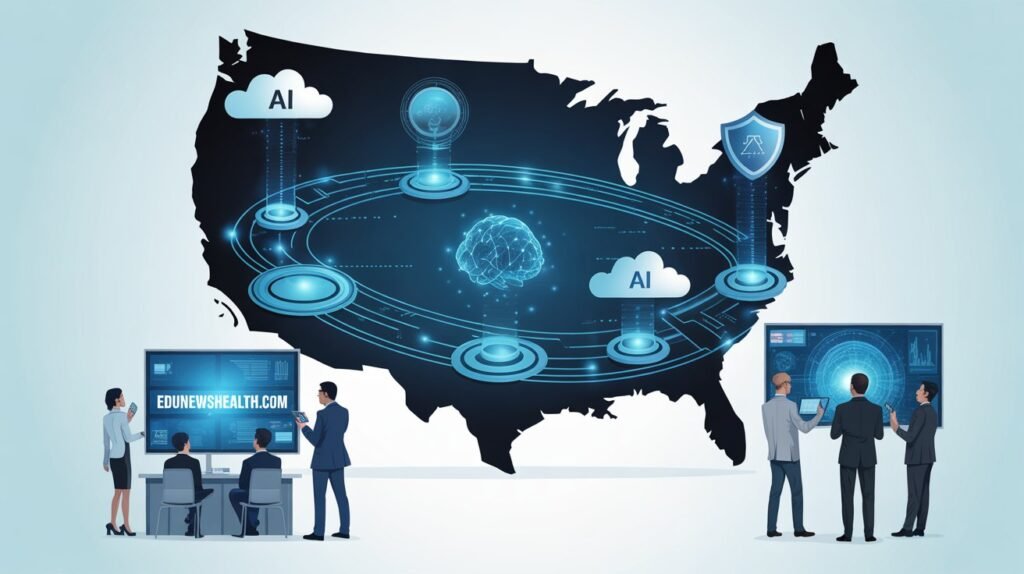 AI

AI

EDUNEWSHEALTH.COM