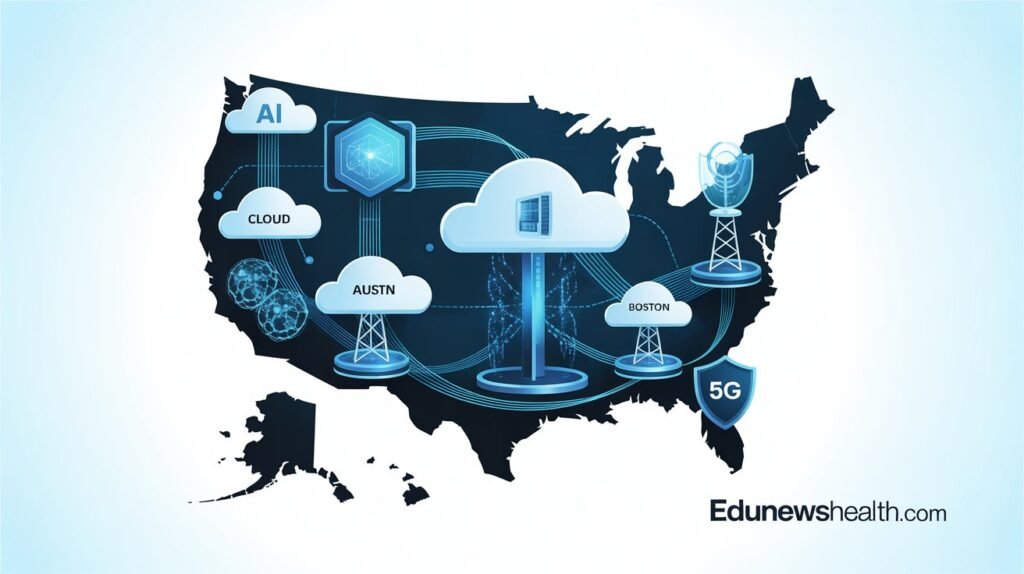 AI

CLOUD

AUSTN

BOSTON

5G

Edunewshealth.com